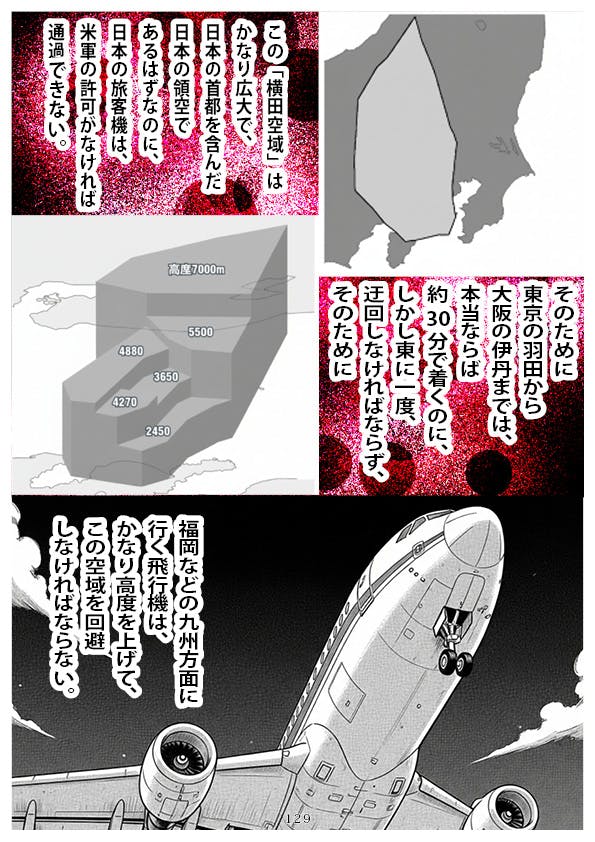 この「横田空域」はかなり広大で、日本の首都を含んだ日本の領空であるはずなのに、日本の旅客機は、米軍の許可がなければ通過できない。

高度7000m

5500

4880

3650

4270

2450

そのために東京の羽田から大阪の伊丹までは、本当ならば約30分で着くのに、しかし東に一度、迂回しなければならず、そのために

福岡などの九州方面に行く飛行機は、かなり高度を上げて、この空域を回避しなければならない。

129