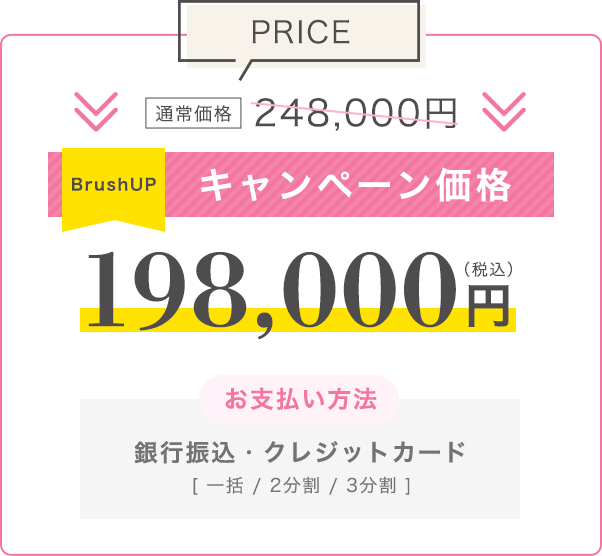 PRICE

通常価格 248,000円

BrushUP キャンペーン価格

198,000円（税込）

お支払い方法

銀行振込・クレジットカード
[ 一括 / 2分割 / 3分割 ]