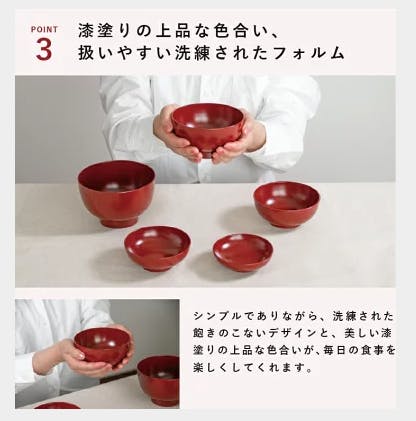 POINT
3
漆塗りの上品な色合い、
扱いやすい洗練されたフォルム

シンプルでありながら、洗練された飽きのこないデザインと、美しい漆塗りの上品な色合いが、毎日の食事を楽しくしてくれます。