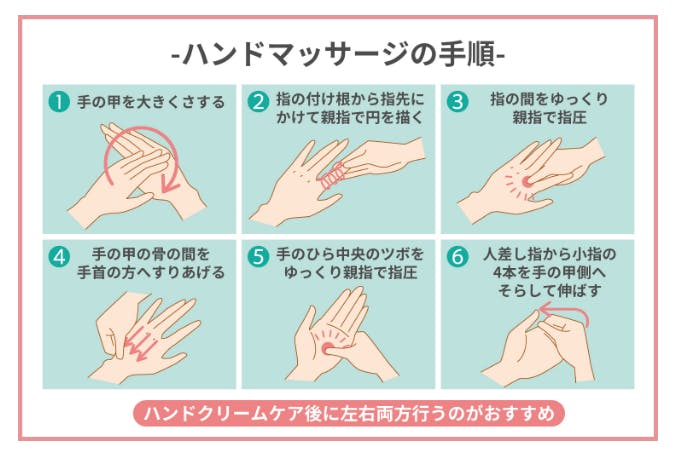 -ハンドマッサージの手順-

1 手の甲を大きくさする

2 指の付け根から指先にかけて親指で円を描く

3 指の間をゆっくり親指で指圧

4 手の甲の骨の間を手首の方へすりあげる

5 手のひら中央のツボをゆっくり親指で指圧

6 人差し指から小指の4本を手の甲側へそらして伸ばす

ハンドクリームケア後に左右両方行うのがおすすめ