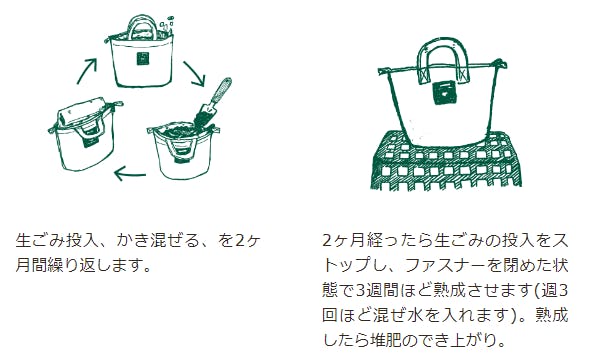 生ごみ投入、かき混ぜる、を2ヶ月間繰り返します。

2ヶ月経ったら生ごみの投入をストップし、ファスナーを閉めた状態で3週間ほど熟成させます(週3回ほど混ぜ水を入れます)。熟成したら堆肥のでき上がり。