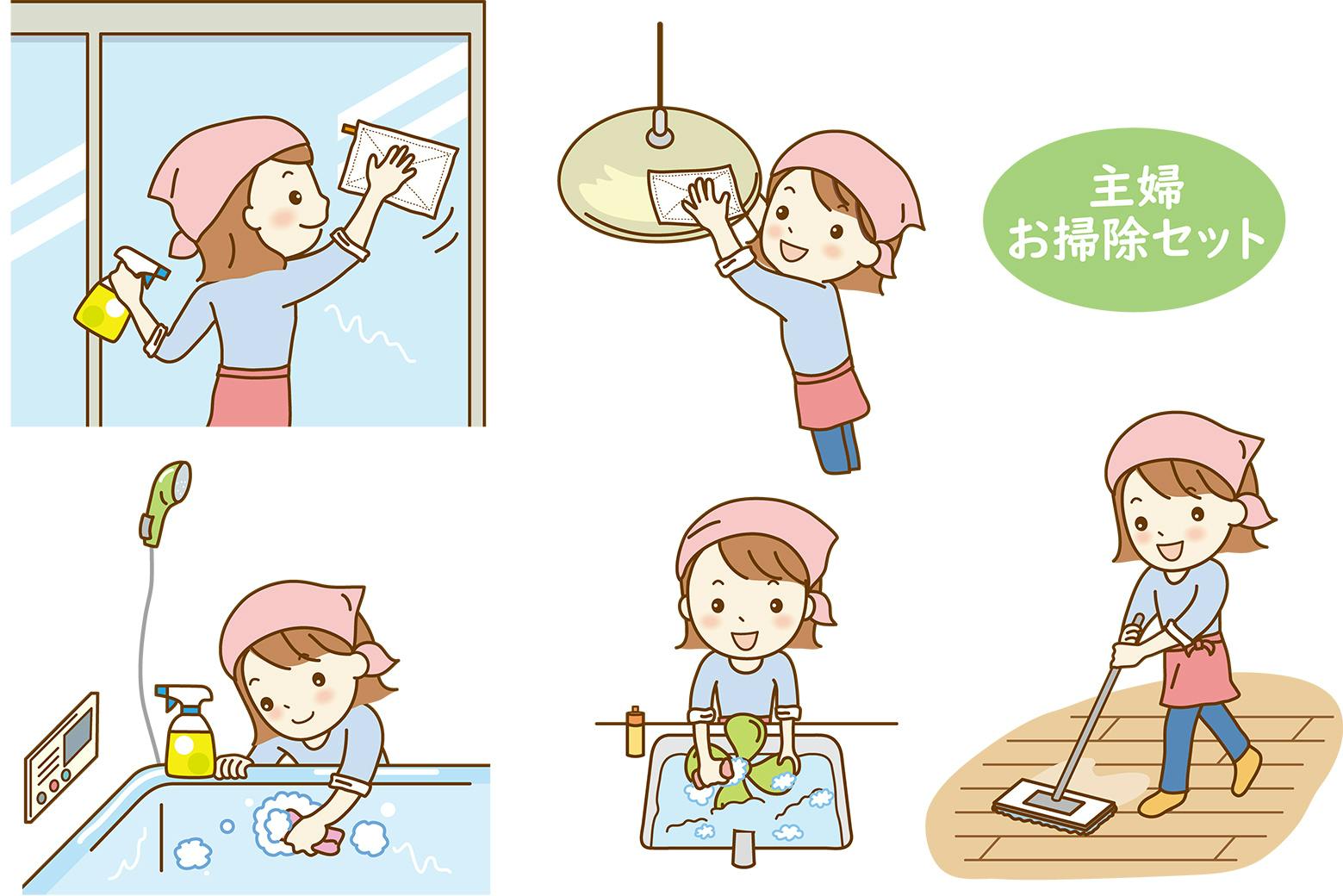 主婦
お掃除セット